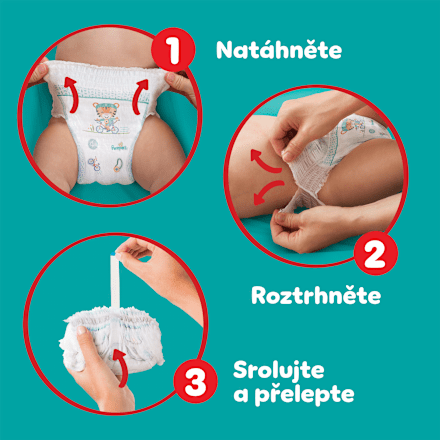 1

Natáhněte

Pampers

2

Roztrhněte

3

Srolujte a přelepte