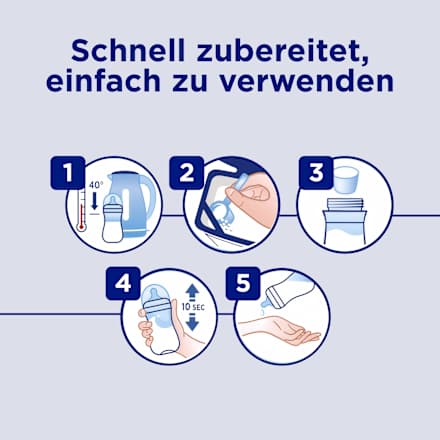 Schnell zubereitet, einfach zu verwenden

1
40°

2

3

4
10 SEC

5