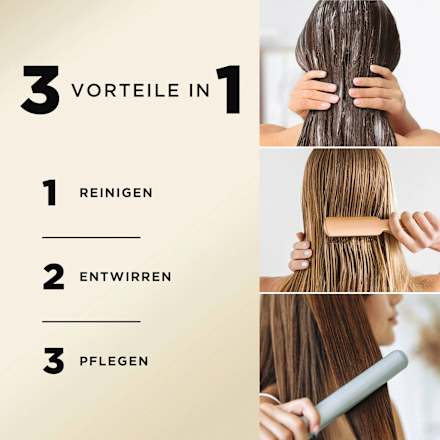 3 VORTEILE IN 1

1 REINIGEN

2 ENTWIRREN

3 PFLEGEN