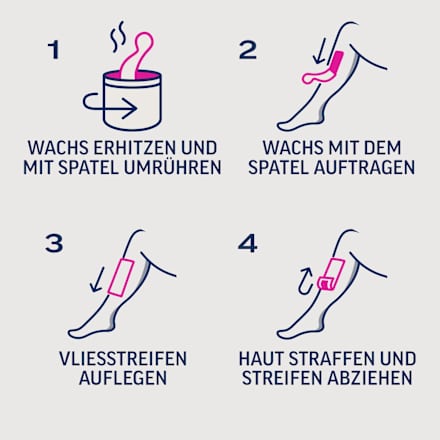 1

WACHS ERHITZEN UND MIT SPATEL UMRÜHREN

2

WACHS MIT DEM SPATEL AUFTRAGEN

3

VLIESSTREIFEN AUFLEGEN

4

HAUT STRAFFEN UND STREIFEN ABZIEHEN