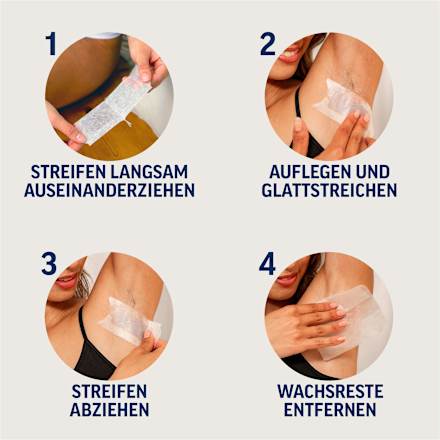 1

STREIFEN LANGSAM AUSEINANDERZIEHEN

2

AUFLEGEN UND GLATTSTREICHEN

3

STREIFEN ABZIEHEN

4

WACHSRESTE ENTFERNEN