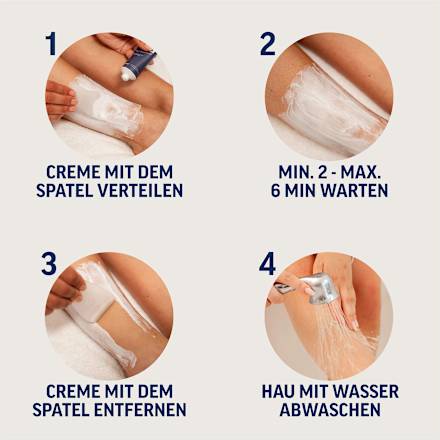 1

CREME MIT DEM SPATEL VERTEILEN

2

MIN. 2 - MAX. 6 MIN WARTEN

3

CREME MIT DEM SPATEL ENTFERNEN

4

HAU MIT WASSER ABWASCHEN