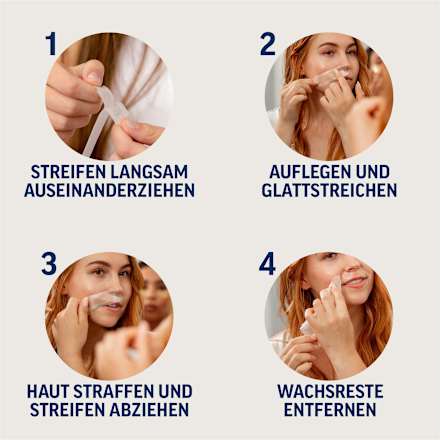 1

STREIFEN LANGSAM AUSEINANDERZIEHEN

2

AUFLEGEN UND GLATTSTREICHEN

3

HAUT STRAFFEN UND STREIFEN ABZIEHEN

4

WACHSRESTE ENTFERNEN