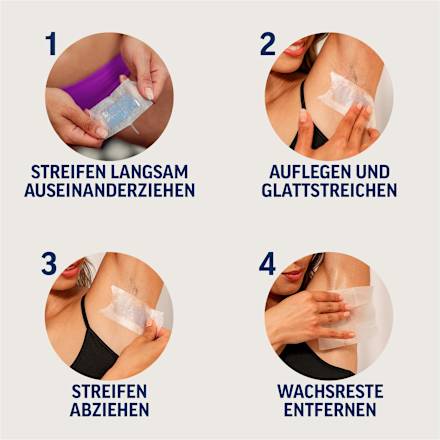 1

STREIFEN LANGSAM AUSEINANDERZIEHEN

2

AUFLEGEN UND GLATTSTREICHEN

3

STREIFEN ABZIEHEN

4

WACHSRESTE ENTFERNEN