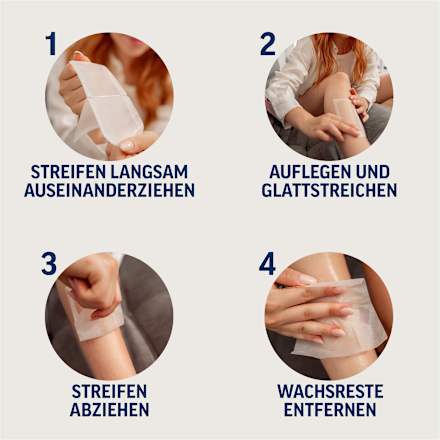 1
STREIFEN LANGSAM AUSEINANDERZIEHEN

2
AUFLEGEN UND GLATTSTREICHEN

3
STREIFEN ABZIEHEN

4
WACHSRESTE ENTFERNEN