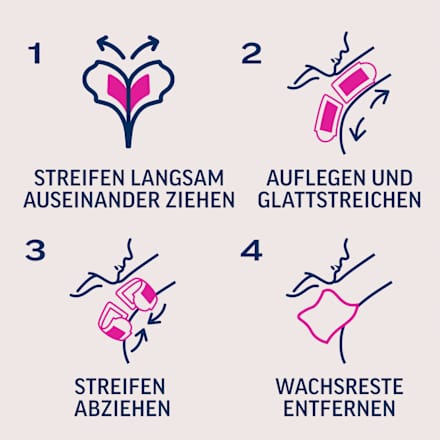 1

STREIFEN LANGSAM AUSEINANDER ZIEHEN

2

AUFLEGEN UND GLATTSTREICHEN

3

STREIFEN ABZIEHEN

4

WACHSRESTE ENTFERNEN