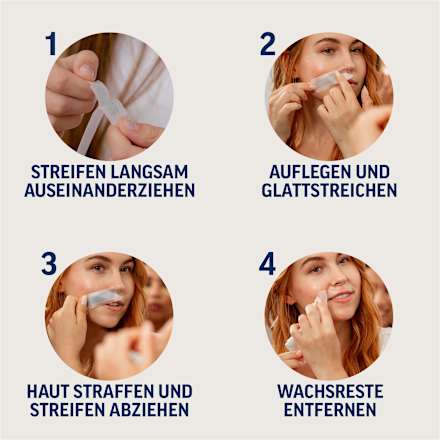 1

STREIFEN LANGSAM AUSEINANDERZIEHEN

2

AUFLEGEN UND GLATTSTREICHEN

3

HAUT STRAFFEN UND STREIFEN ABZIEHEN

4

WACHSRESTE ENTFERNEN