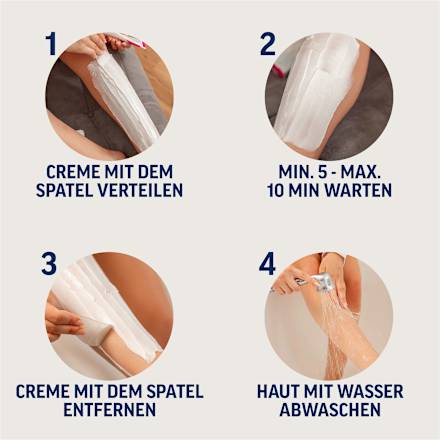 1
CREME MIT DEM SPATEL VERTEILEN

2
MIN. 5 - MAX. 10 MIN WARTEN

3
CREME MIT DEM SPATEL ENTFERNEN

4
HAUT MIT WASSER ABWASCHEN