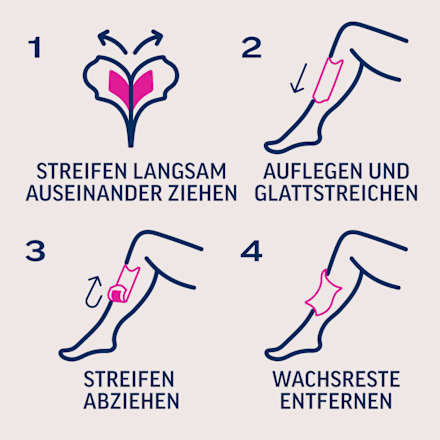 1

STREIFEN LANGSAM AUSEINANDER ZIEHEN

2

AUFLEGEN UND GLATTSTREICHEN

3

STREIFEN ABZIEHEN

4

WACHSRESTE ENTFERNEN