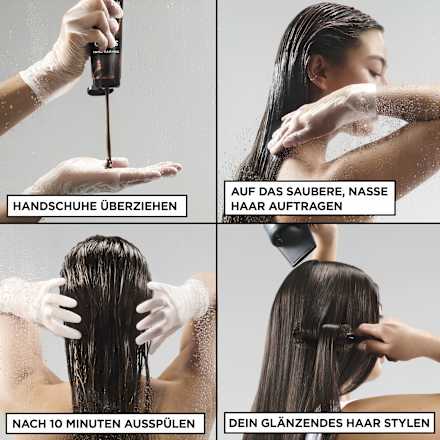 HANDSCHUHE ÜBERZIEHEN

AUF DAS SAUBERE, NASSE HAAR AUFTRAGEN

NACH 10 MINUTEN AUSSPÜLEN

DEIN GLÄNZENDES HAAR STYLEN