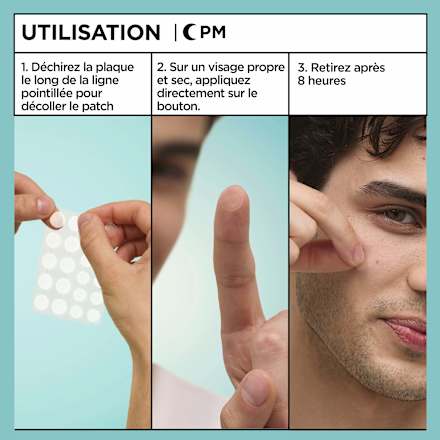 UTILISATION | PM

1. Déchirez la plaque le long de la ligne pointillée pour décoller le patch

2. Sur un visage propre et sec, appliquez directement sur le bouton.

3. Retirez après 8 heures