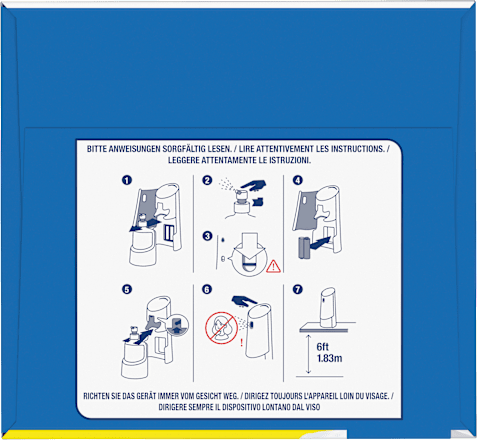 BITTE ANWEISUNGEN SORGFÄLTIG LESEN. / LIRE ATTENTIVEMENT LES INSTRUCTIONS. / LEGGERE ATTENTAMENTE LE ISTRUZIONI.

1

2

3

4

5

6

!

7

6ft
1.83m

RICHTEN SIE DAS GERÄT IMMER VOM GESICHT WEG. / DIRIGEZ TOUJOURS L'APPAREIL LOIN DU VISAGE. / DIRIGERE SEMPRE IL DISPOSITIVO LONTANO DAL VISO