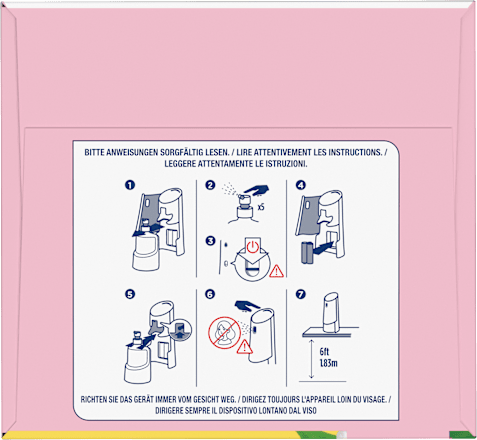 BITTE ANWEISUNGEN SORGFÄLTIG LESEN. / LIRE ATTENTIVEMENT LES INSTRUCTIONS. / LEGGERE ATTENTAMENTE LE ISTRUZIONI.

1

2

x5

3

4

5

6

7

6ft
1.83m

RICHTEN SIE DAS GERÄT IMMER VOM GESICHT WEG. / DIRIGEZ TOUJOURS L'APPAREIL LOIN DU VISAGE. / DIRIGERE SEMPRE IL DISPOSITIVO LONTANO DAL VISO