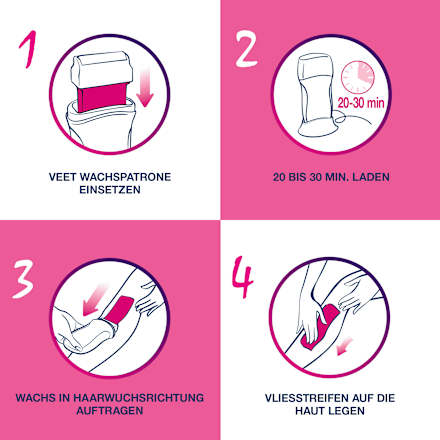 1

VEET WACHSPATRONE EINSETZEN

2

20-30 min

20 BIS 30 MIN. LADEN

3

WACHS IN HAARWUCHSRICHTUNG AUFTRAGEN

4

VLIESSTREIFEN AUF DIE HAUT LEGEN