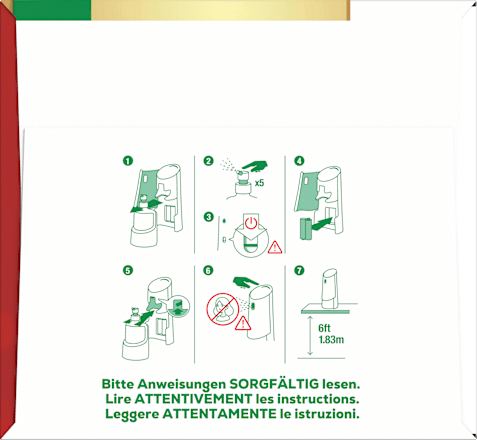 1

2

x5

3

4

5

6

7

6ft
1.83m

Bitte Anweisungen SORGFÄLTIG lesen.
Lire ATTENTIVEMENT les instructions.
Leggere ATTENTAMENTE le istruzioni.