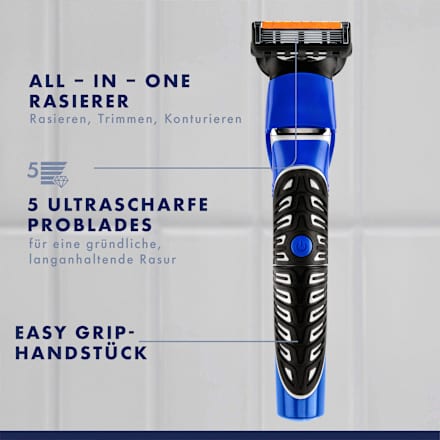 ALL – IN – ONE
RASIERER
Rasieren, Trimmen, Konturieren

5

5 ULTRASCHARFE
PROBLADES
für eine gründliche, langanhaltende Rasur

EASY GRIP-HANDSTÜCK