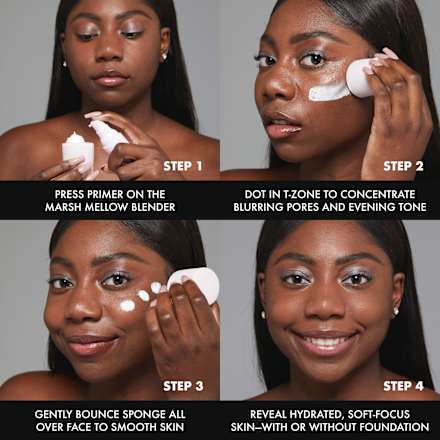 STEP 1

PRESS PRIMER ON THE MARSH MELLOW BLENDER

STEP 2

DOT IN T-ZONE TO CONCENTRATE BLURRING PORES AND EVENING TONE

STEP 3

GENTLY BOUNCE SPONGE ALL OVER FACE TO SMOOTH SKIN

STEP 4

REVEAL HYDRATED, SOFT-FOCUS SKIN—WITH OR WITHOUT FOUNDATION