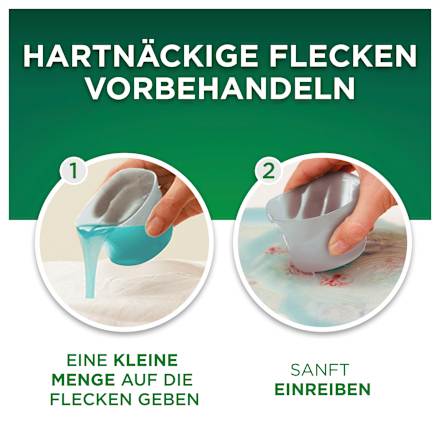 HARTNÄCKIGE FLECKEN VORBEHANDELN

1

2

EINE KLEINE MENGE AUF DIE FLECKEN GEBEN

SANFT EINREIBEN