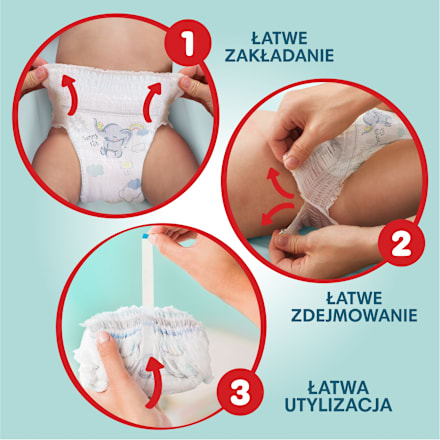 1

ŁATWE ZAKŁADANIE

2

ŁATWE ZDEJMOWANIE

3

ŁATWA UTYLIZACJA