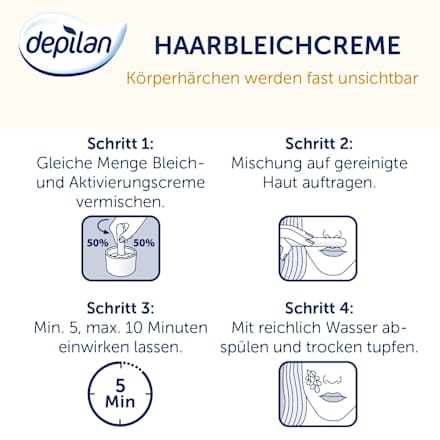 depilan

HAARBLEICHCREME

Körperhärchen werden fast unsichtbar

Schritt 1:
Gleiche Menge Bleich- und Aktivierungscreme vermischen.

50%
50%

Schritt 2:
Mischung auf gereinigte Haut auftragen.

Schritt 3:
Min. 5, max. 10 Minuten einwirken lassen.

5
Min

Schritt 4:
Mit reichlich Wasser abspülen und trocken tupfen.