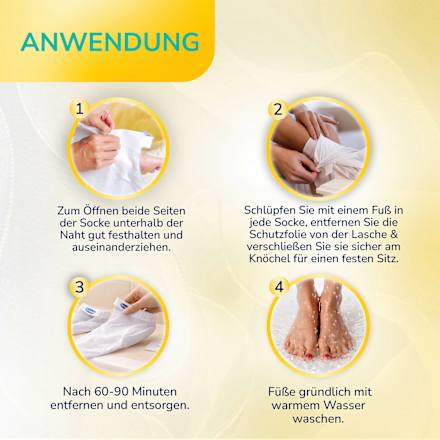 ANWENDUNG

1

Zum Öffnen beide Seiten der Socke unterhalb der Naht gut festhalten und auseinanderziehen.

2

Schlüpfen Sie mit einem Fuß in jede Socke, entfernen Sie die Schutzfolie von der Lasche & verschließen Sie sie sicher am Knöchel für einen festen Sitz.

3

Nach 60-90 Minuten entfernen und entsorgen.

4

Füße gründlich mit warmem Wasser waschen.