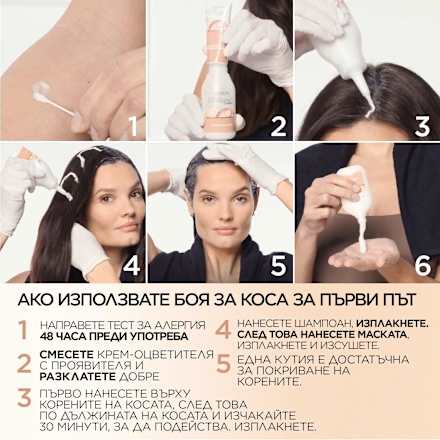 1

2

3

4

5

6

АКО ИЗПОЛЗВАТЕ БОЯ ЗА КОСА ЗА ПЪРВИ ПЪТ

1 НАПРАВЕТЕ ТЕСТ ЗА АЛЕРГИЯ 48 ЧАСА ПРЕДИ УПОТРЕБА

2 СМЕСЕТЕ КРЕМ-ОЦВЕТИТЕЛЯ С ПРОЯВИТЕЛЯ И РАЗКЛАТЕТЕ ДОБРЕ

3 ПЪРВО НАНЕСЕТЕ ВЪРХУ КОРЕНИТЕ НА КОСАТА, СЛЕД ТОВА ПО ДЪЛЖИНАТА НА КОСАТА И ИЗЧАКАЙТЕ 30 МИНУТИ, ЗА ДА ПОДЕЙСТВА. ИЗПЛАКНЕТЕ.

4 НАНЕСЕТЕ ШАМПОАН, ИЗПЛАКНЕТЕ. СЛЕД ТОВА НАНЕСЕТЕ МАСКАТА, ИЗПЛАКНЕТЕ И ИЗСУШЕТЕ.

5 ЕДНА КУТИЯ Е ДОСТАТЪЧНА ЗА ПОКРИВАНЕ НА КОРЕНИТЕ.